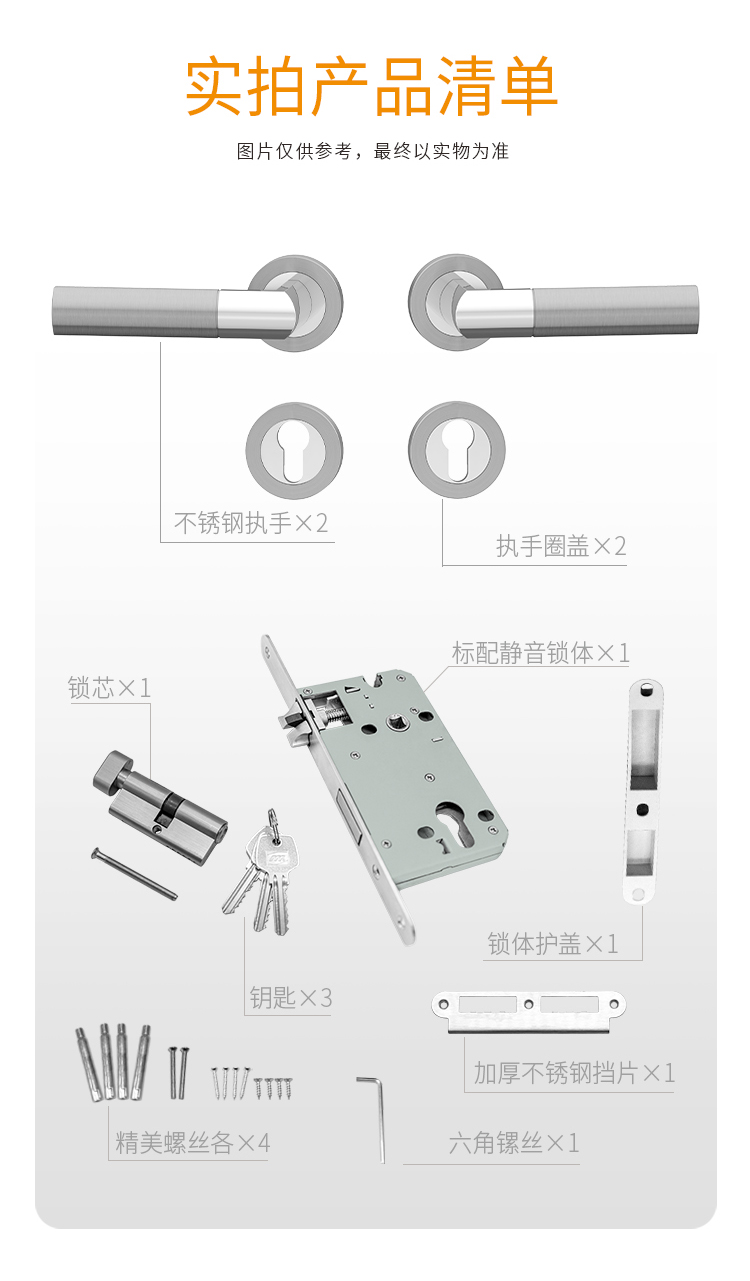 实拍产品清单

图片仅供参考，最终以实物为准

不锈钢执手×2

执手圈盖×2

标配静音锁体×1

锁芯×1

锁体护盖×1

钥匙×3

加厚不锈钢挡片×1

精美螺丝各×4

六角镙丝×1